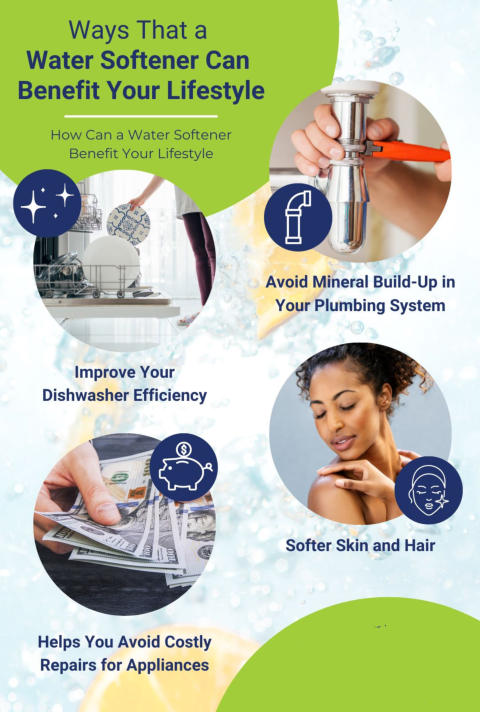 Ways That a
Water Softener Can Benefit Your Lifestyle

How Can a Water Softener Benefit Your Lifestyle

Avoid Mineral Build-Up in Your Plumbing System

Improve Your Dishwasher Efficiency

Softer Skin and Hair

Helps You Avoid Costly Repairs for Appliances